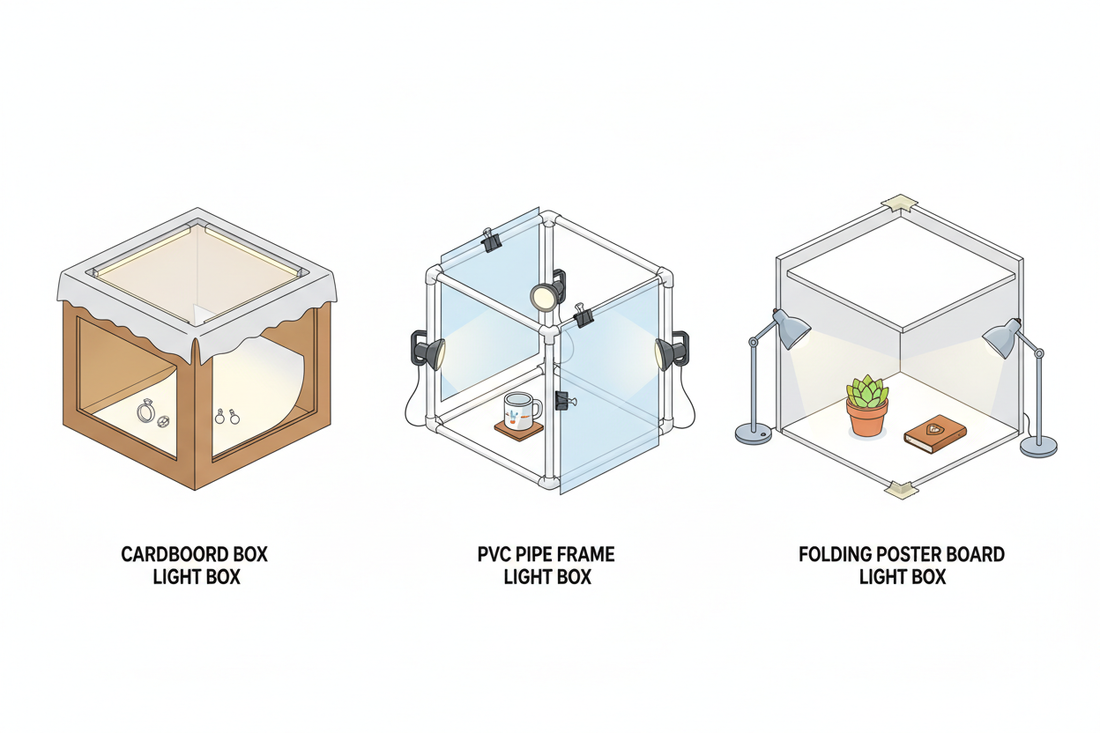 CARDBOORD BOX
LIGHT BOX

PVC PIPE FRAME
LIGHT BOX

FOLDING POSTER BOARD
LIGHT BOX