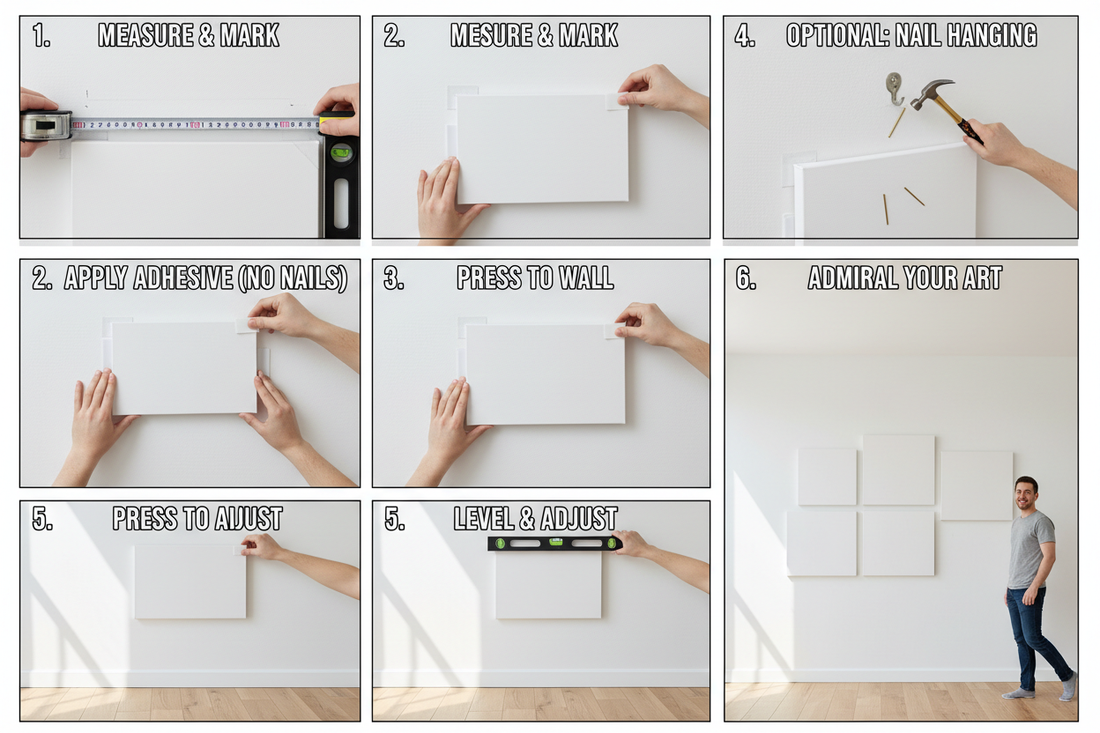 1. MEASURE & MARK

2. MESURE & MARK

4. OPTIONAL: NAIL HANGING

2. APPLY ADHESIVE (NO NAILS)

3. PRESS TO WALL

6. ADMIRAL YOUR ART

5. PRESS TO AIJUST

5. LEVEL & ADJUST