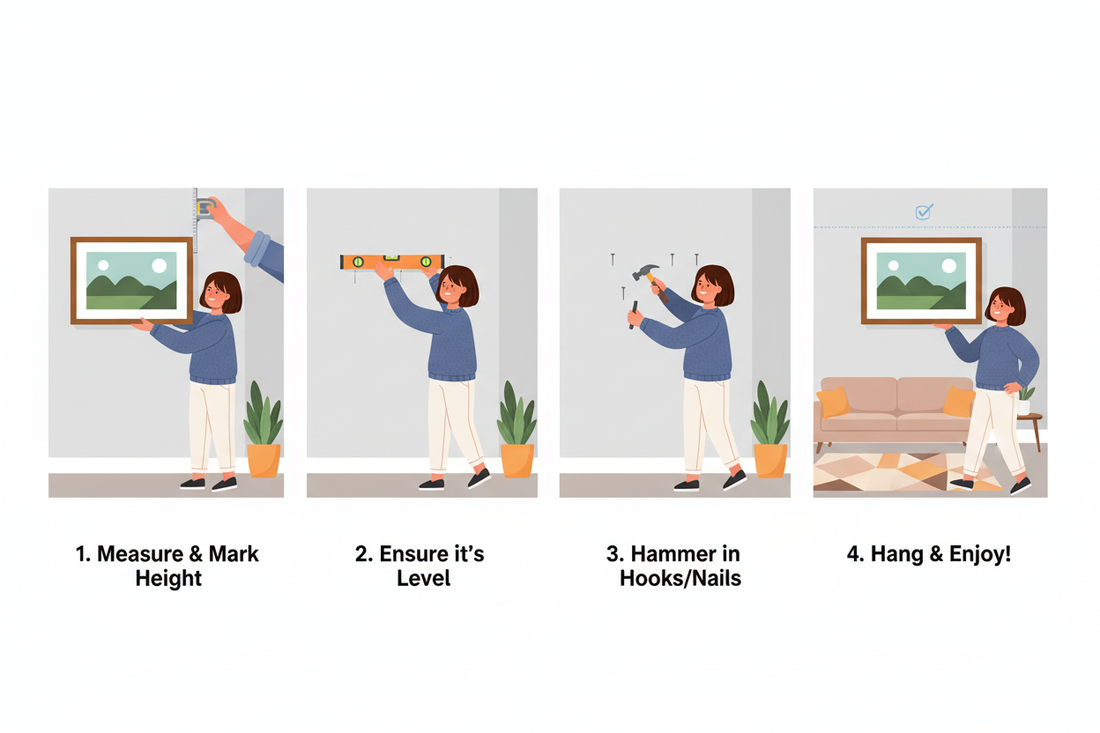 1. Measure & Mark Height

2. Ensure it's Level

3. Hammer in Hooks/Nails

4. Hang & Enjoy!